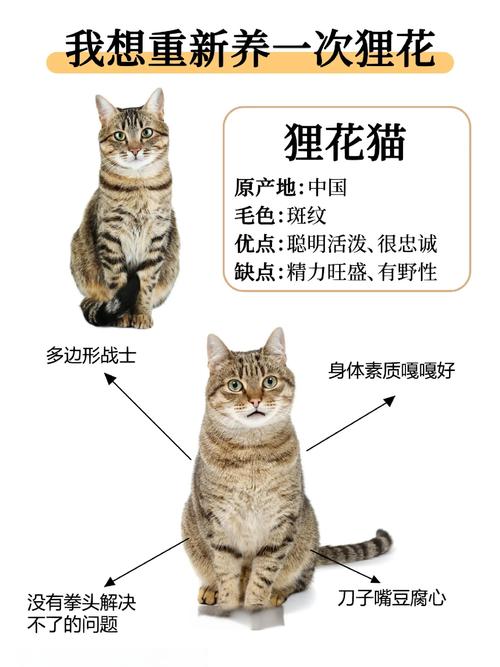 我想重新养一次狸花

狸花猫
原产地：中国
毛色：斑纹
优点：聪明活泼、很忠诚
缺点：精力旺盛、有野性

多边形战士

身体素质嘎嘎好

没有拳头解决不了的问题

刀子嘴豆腐心