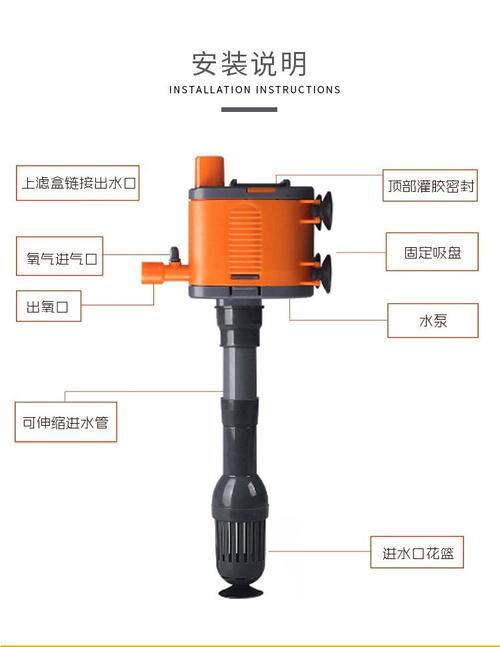 安装说明
INSTALLATION INSTRUCTIONS

上滤盒链接出水口

顶部灌胶密封

氧气进气口

固定吸盘

出氧口

水泵

可伸缩进水管

进水口花篮