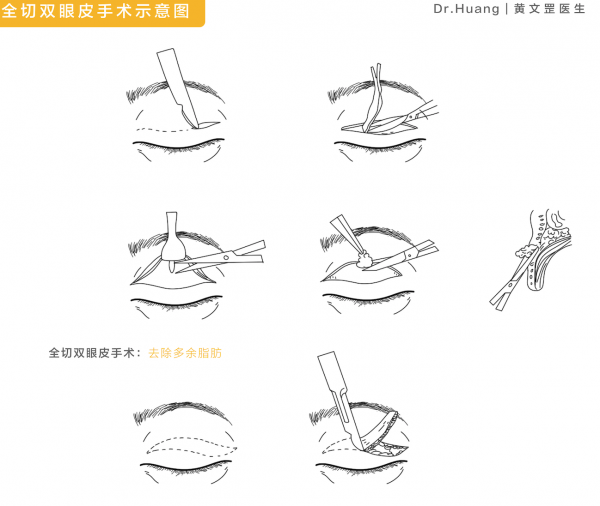 全切双眼皮手术示意图

Dr.Huang | 黄文罡医生

全切双眼皮手术：去除多余脂肪