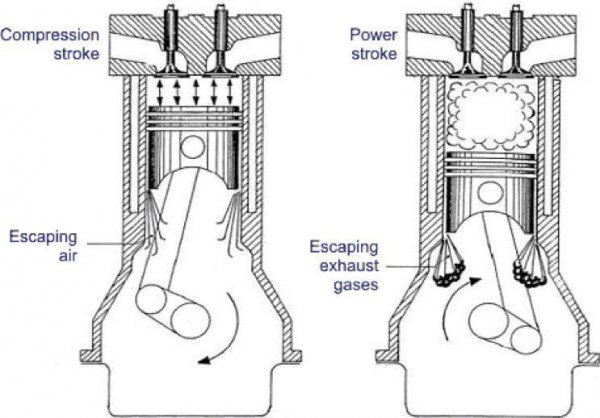 Compression stroke

Escaping air

Power stroke

Escaping exhaust gases