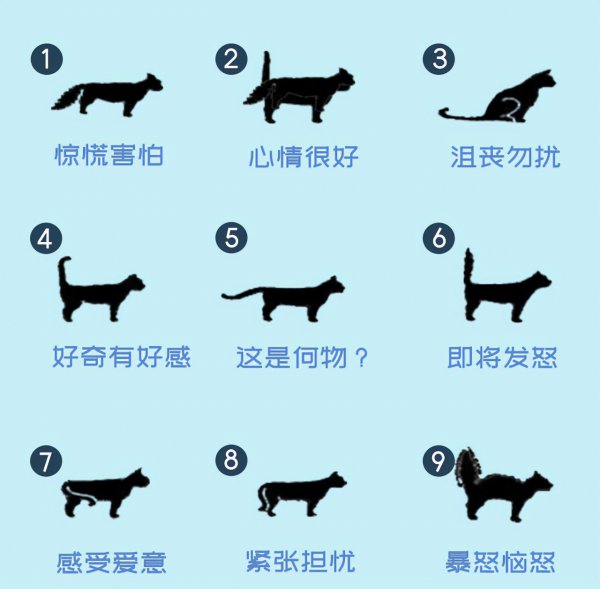 1
惊慌害怕

2
心情很好

3
沮丧勿扰

4
好奇有好感

5
这是何物？

6
即将发怒

7
感受爱意

8
紧张担忧

9
暴怒恼怒