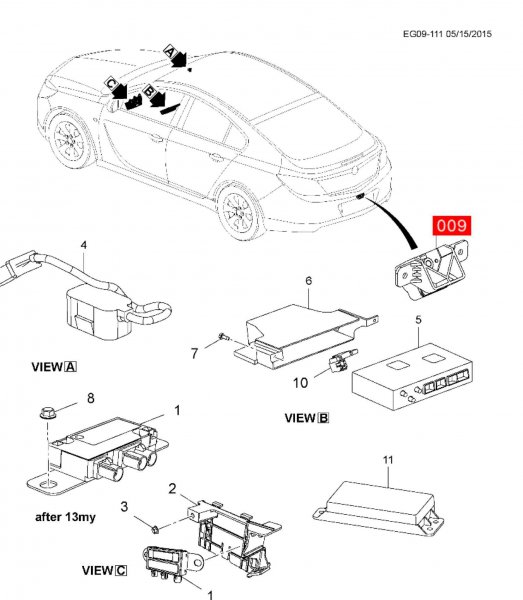 EG09-111 05/15/2015

A

C

B

009

4

6

5

7

10

VIEW A

8

1

VIEW B

11

2

3

after 13my

VIEW C

1