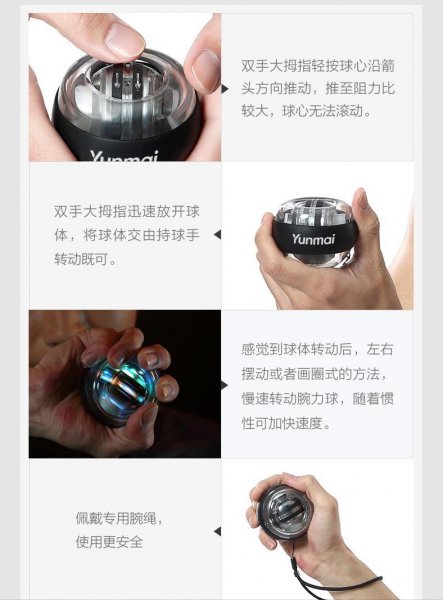 Yunmai

双手大拇指轻按球心沿箭头方向推动，推至阻力比较大，球心无法滚动。

双手大拇指迅速放开球体，将球体交由持球手转动既可。

Yunmai

感觉到球体转动后，左右摆动或者画圈式的方法，慢速转动腕力球，随着惯性可加快速度。

佩戴专用腕绳，使用更安全