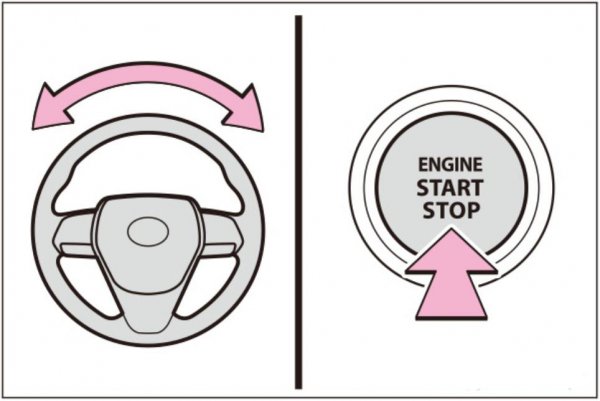 ENGINE
START
STOP