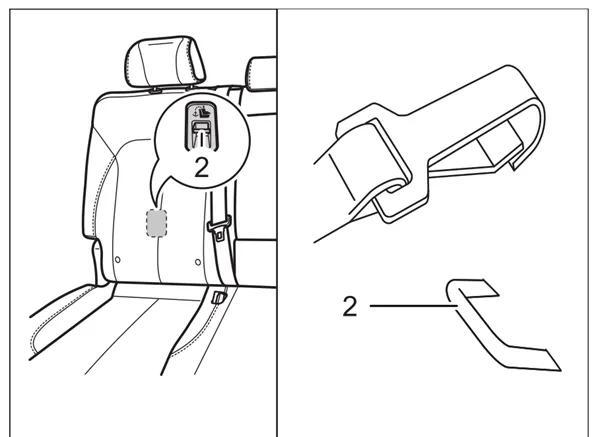 2

2