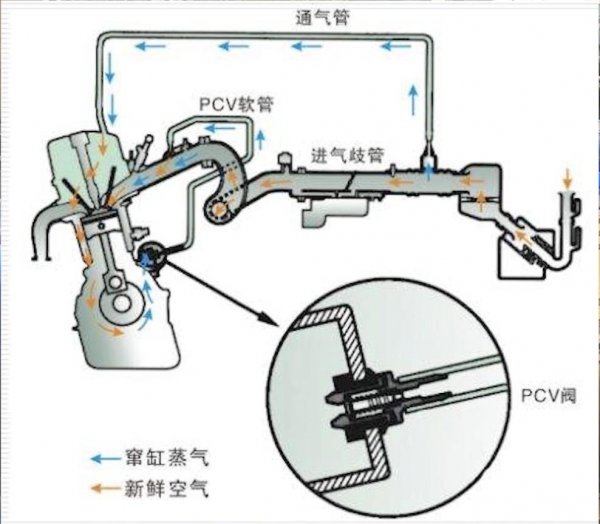 通气管

PCV软管

进气歧管

PCV阀

窜缸蒸气

新鲜空气