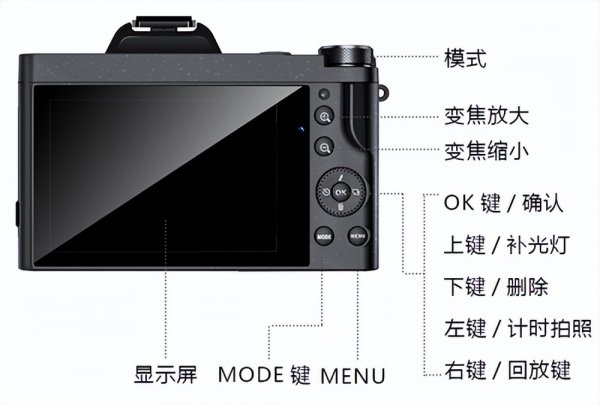 模式

变焦放大

变焦缩小

OK

MODE

MENU

OK 键 / 确认

上键 / 补光灯

下键 / 删除

左键 / 计时拍照

右键 / 回放键

显示屏

MODE 键

MENU