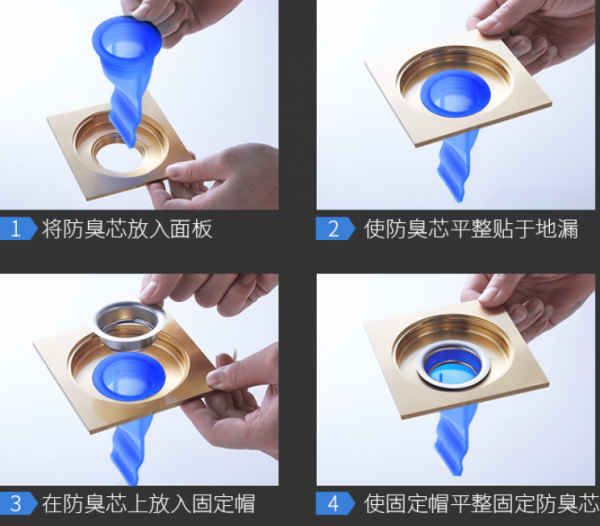 1 将防臭芯放入面板

2 使防臭芯平整贴于地漏

3 在防臭芯上放入固定帽

4 使固定帽平整固定防臭芯