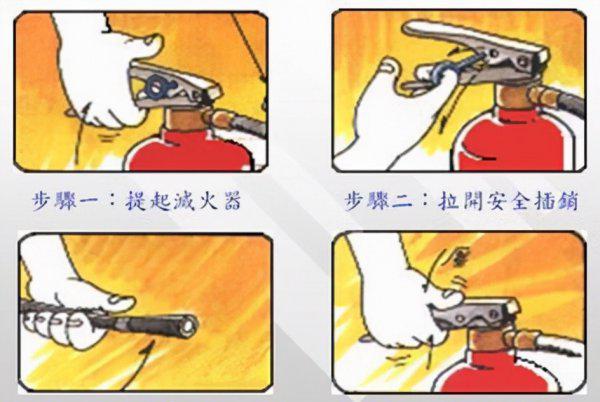 步驟一：提起滅火器

步驟二：拉開安全插銷