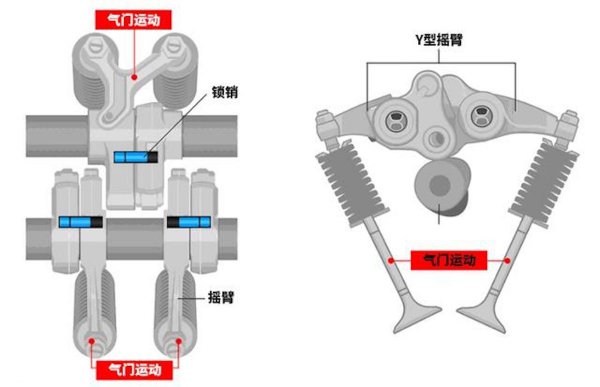 气门运动

锁销

摇臂

气门运动

Y型摇臂

气门运动