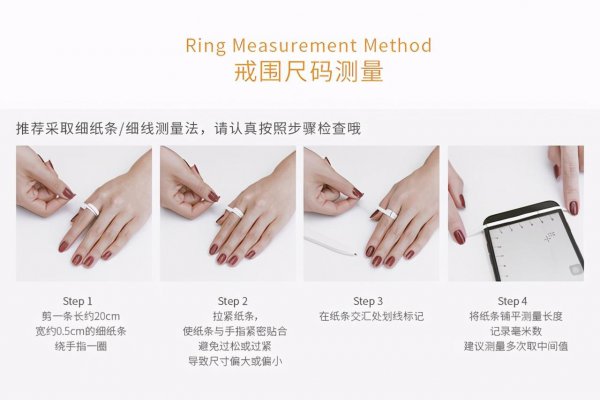 Ring Measurement Method
戒围尺码测量

推荐采取细纸条/细线测量法，请认真按照步骤检查哦

Step 1
剪一条长约20cm
宽约0.5cm的细纸条
绕手指一圈

Step 2
拉紧纸条，
使纸条与手指紧密贴合
避免过松或过紧
导致尺寸偏大或偏小

Step 3
在纸条交汇处划线标记

Step 4
将纸条铺平测量长度
记录毫米数
建议测量多次取中间值