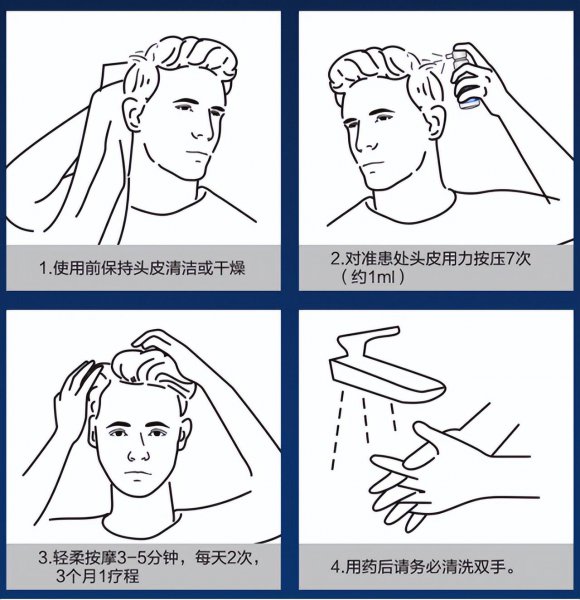 1.使用前保持头皮清洁或干燥

2.对准患处头皮用力按压7次（约1ml）

3.轻柔按摩3-5分钟，每天2次，3个月1疗程

4.用药后请务必清洗双手。